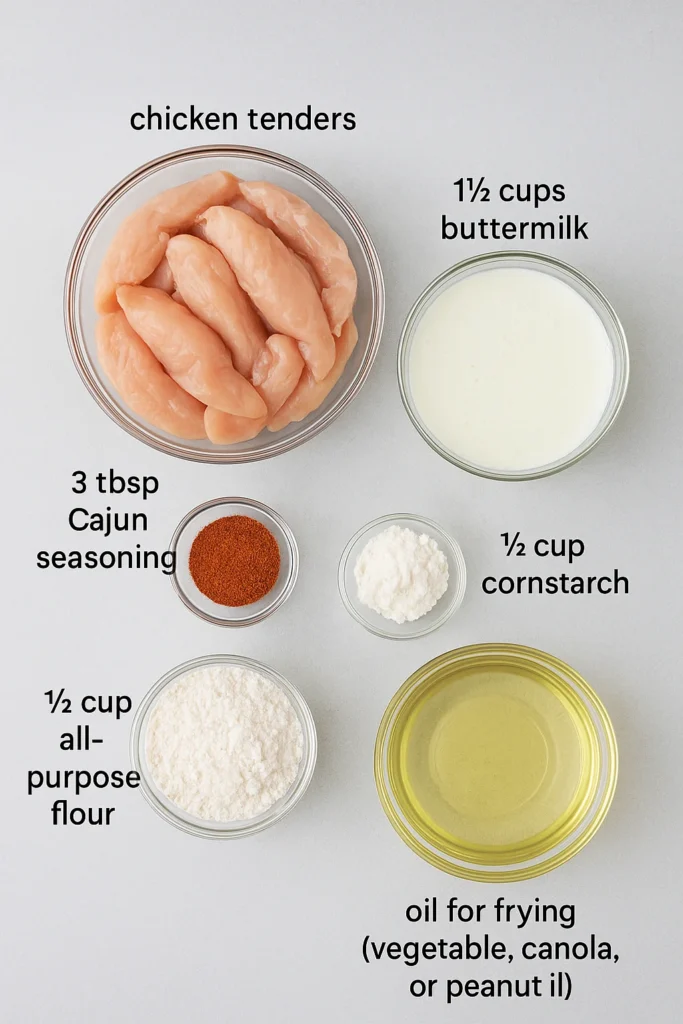 chicken tenders

1½ cups buttermilk

3 tbsp Cajun seasoning

½ cup cornstarch

½ cup all-purpose flour

oil for frying (vegetable, canola, or peanut il)